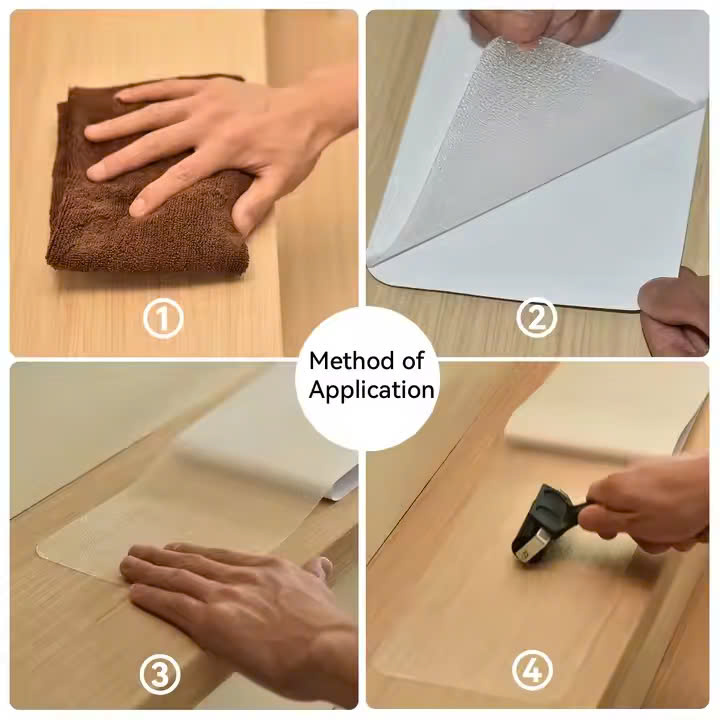 ①

②

Method of Application

③

④